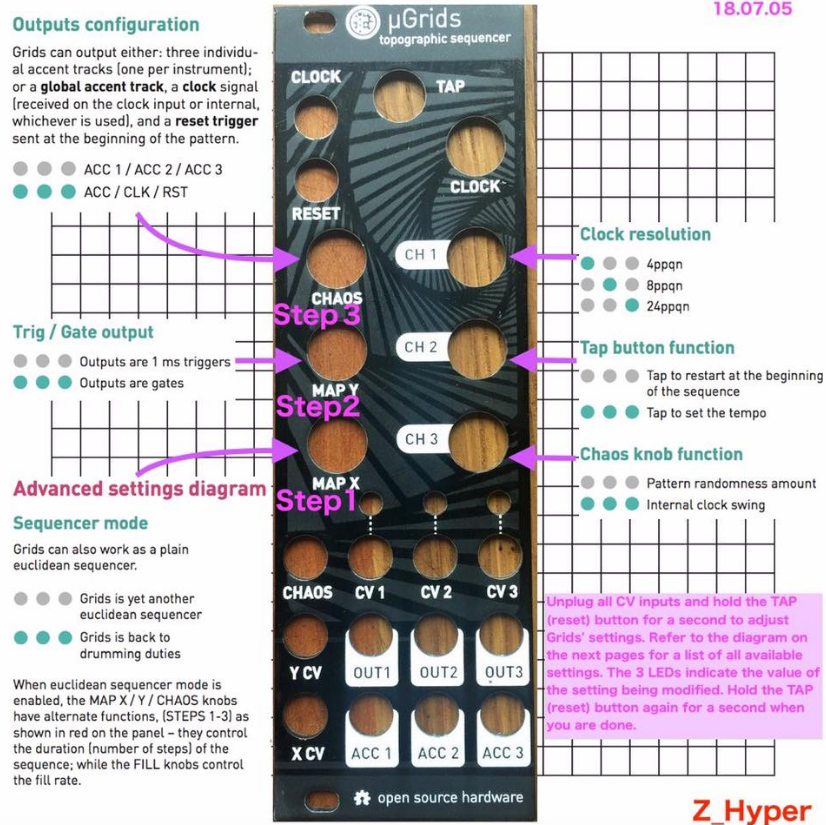 Outputs configuration

Grids can output either: three individual accent tracks (one per instrument); or a global accent track, a clock signal (received on the clock input or internal, whichever is used), and a reset trigger sent at the beginning of the pattern.

ACC 1 / ACC 2 / ACC 3
ACC / CLK / RST

Trig / Gate output

Outputs are 1 ms triggers
Outputs are gates

Advanced settings diagram

Sequencer mode

Grids can also work as a plain euclidean sequencer.

Grids is yet another euclidean sequencer
Grids is back to drumming duties

When euclidean sequencer mode is enabled, the MAP X / Y / CHAOS knobs have alternate functions, (STEPS 1-3) as shown in red on the panel – they control the duration (number of steps) of the sequence; while the FILL knobs control the fill rate.

µGrids
topographic sequencer

CLOCK
TAP
CLOCK
RESET
CH 1
CHAOS
Step 3
CH 2
MAP Y
Step2
CH 3
MAP X
Step1
CHAOS
CV 1
CV 2
CV 3
Y CV
OUT1
OUT2
OUT3
X CV
ACC 1
ACC 2
ACC 3
open source hardware

18.07.05

Clock resolution
4ppqn
8ppqn
24ppqn

Tap button function
Tap to restart at the beginning of the sequence
Tap to set the tempo

Chaos knob function
Pattern randomness amount
Internal clock swing

Unplug all CV inputs and hold the TAP (reset) button for a second to adjust Grids' settings. Refer to the diagram on the next pages for a list of all available settings. The 3 LEDs indicate the value of the setting being modified. Hold the TAP (reset) button again for a second when you are done.

Z_Hyper